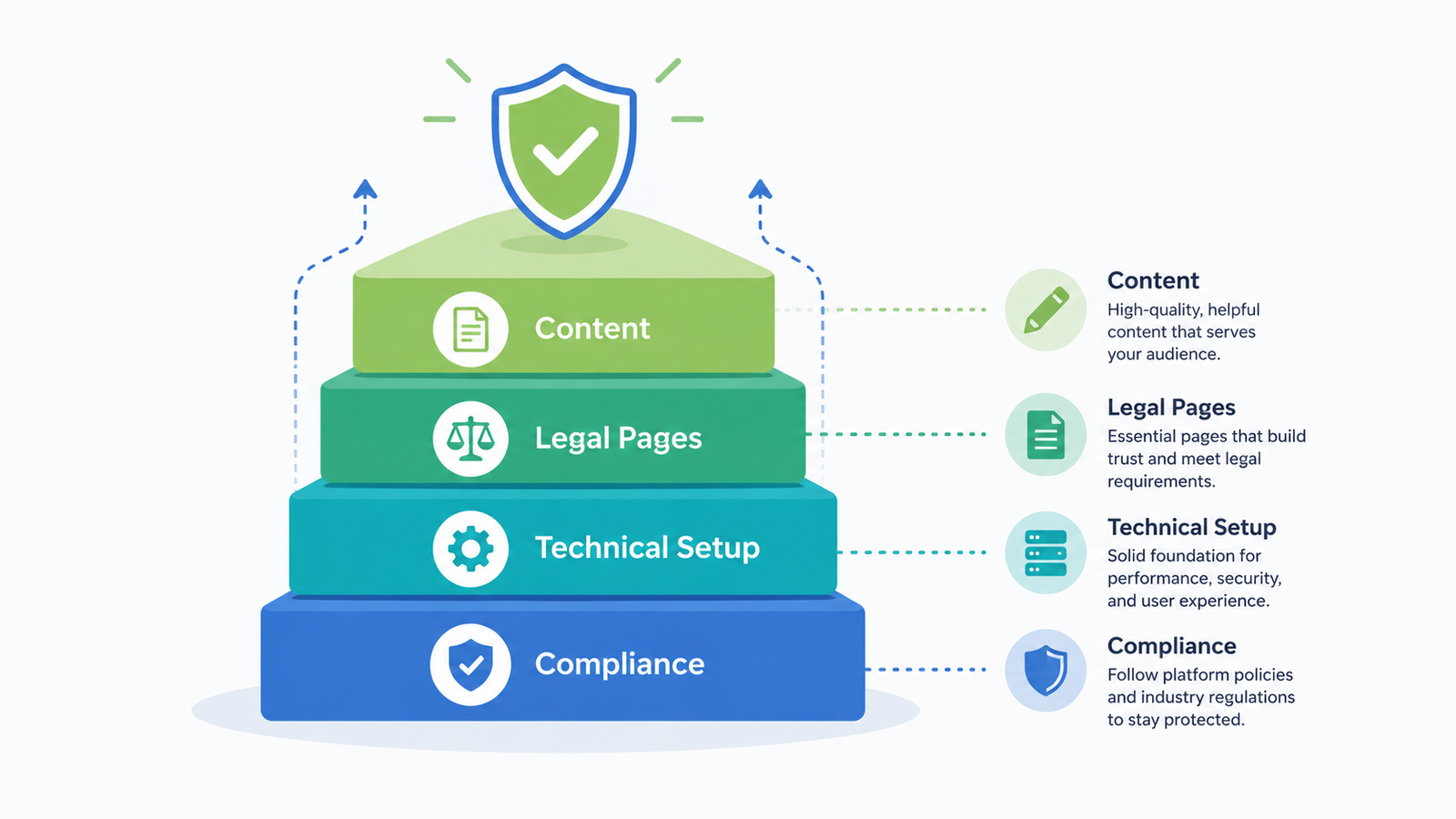 Content

Legal Pages

Technical Setup

Compliance

Content
High-quality, helpful content that serves your audience.

Legal Pages
Essential pages that build trust and meet legal requirements.

Technical Setup
Solid foundation for performance, security, and user experience.

Compliance
Follow platform policies and industry regulations to stay protected.